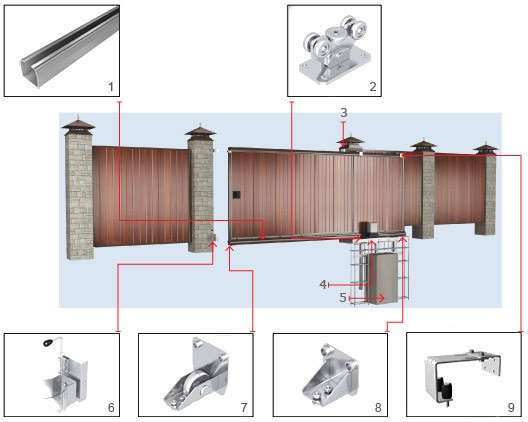 1
2
3
4
5
6
7
8
9